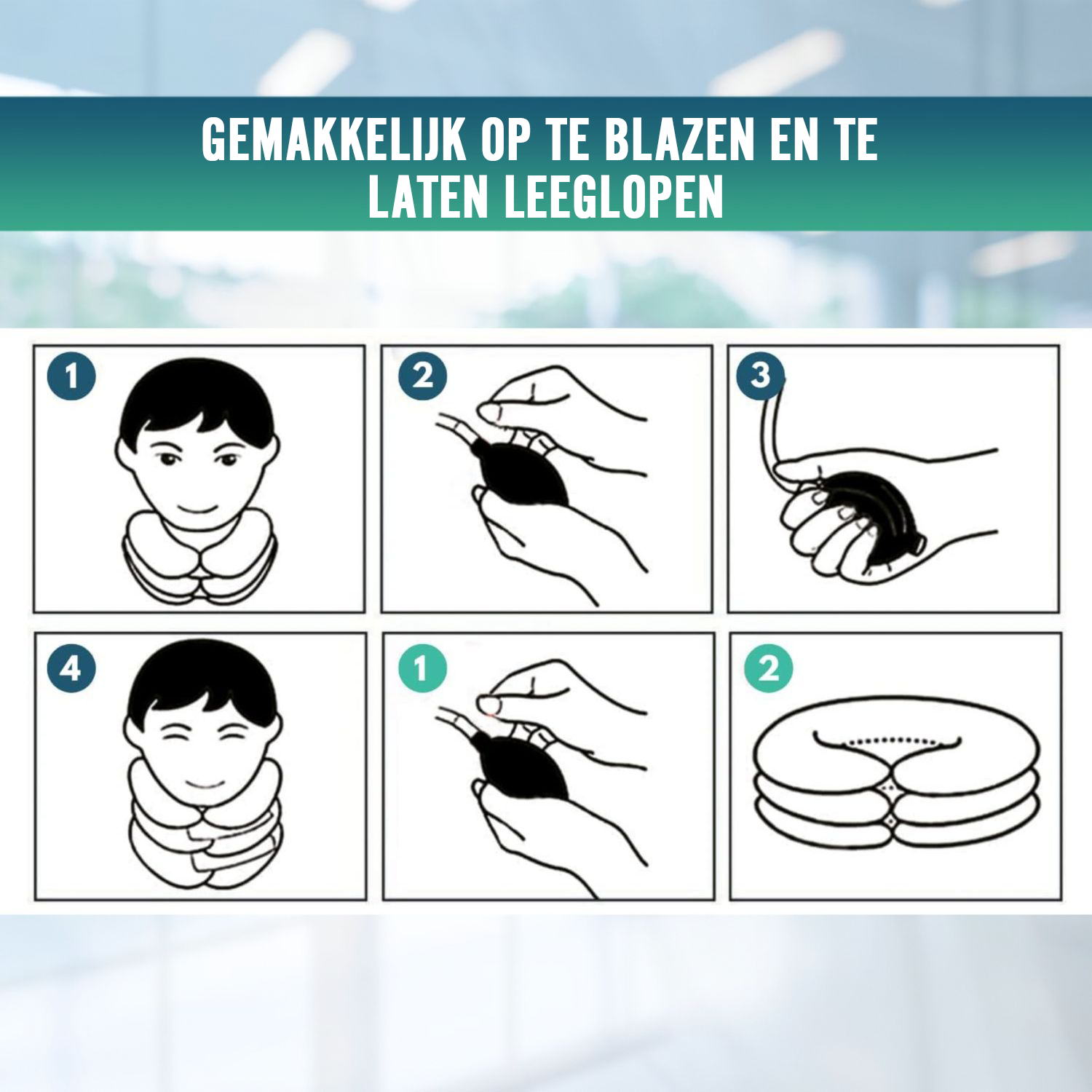 GEMAKKELIJK OP TE BLAZEN EN TE LATEN LEEGLOPEN

1

2

3

4

1

2